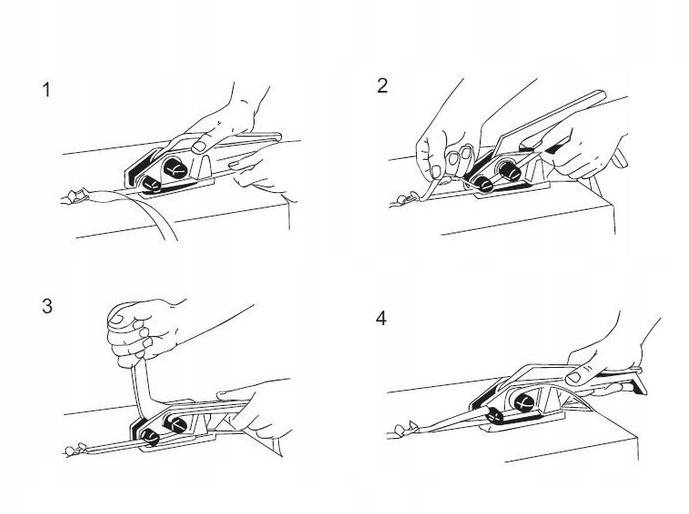 1

2

3

4