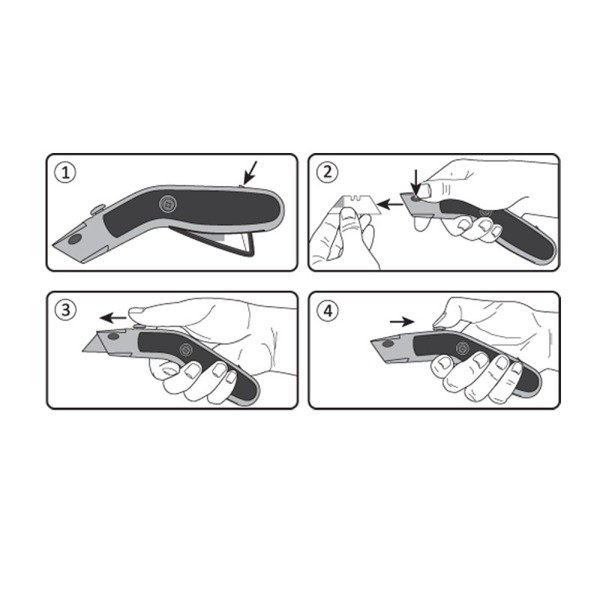 1

2

3

4