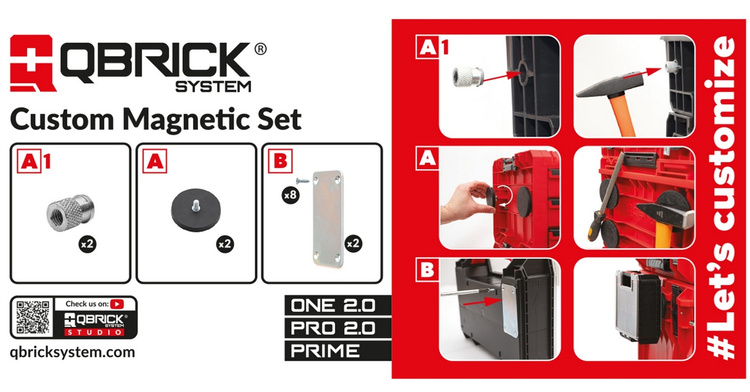 QBRICK® SYSTEM

Custom Magnetic Set

A1
x2

A
x2

B
x8
x2

Check us on:
QBRICK® STUDIO

qbricksystem.com

ONE 2.0
PRO 2.0
PRIME

A1

A

B

#Let's customize