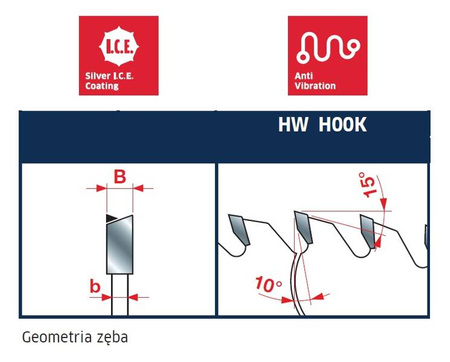 I.C.E.
Silver I.C.E. Coating

Anti Vibration

HW HOOK

B

b

15°

10°

Geometria zęba